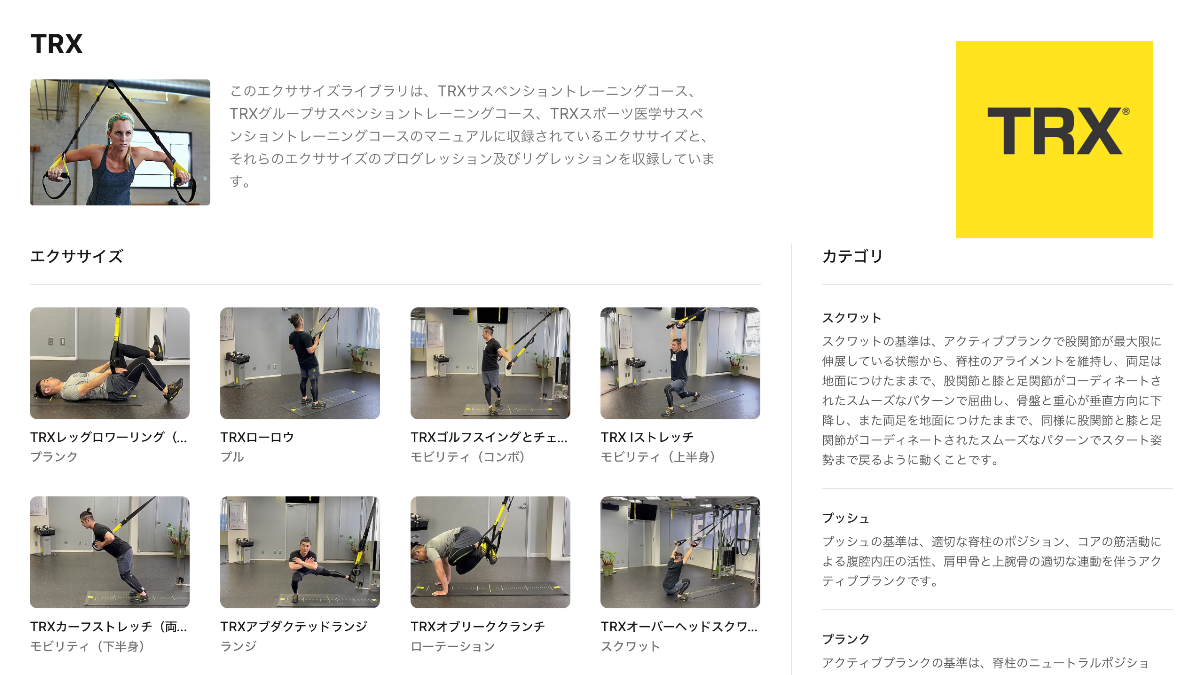 TRX

このエクササイズライブラリは、TRXサスペンショントレーニングコース、TRXグループサスペンショントレーニングコース、TRXスポーツ医学サスペンショントレーニングコースのマニュアルに収録されているエクササイズと、それらのエクササイズのプログレッション及びリグレッションを収録しています。

TRX®

エクササイズ

TRXレッグロワーリング（...
プランク

TRXローロウ
プル

TRXゴルフスイングとチェ...
モビリティ（コンボ）

TRX Iストレッチ
モビリティ（上半身）

TRXカーフストレッチ（両...
モビリティ（下半身）

TRXアブダクテッドランジ
ランジ

TRXオブリーククランチ
ローテーション

TRXオーバーヘッドスクワ...
スクワット

カテゴリ

スクワット
スクワットの基準は、アクティブプランクで股関節が最大限に伸展している状態から、脊柱のアライメントを維持し、両足は地面につけたままで、股関節と膝と足関節がコーディネートされたスムーズなパターンで屈曲し、骨盤と重心が垂直方向に下降し、また両足を地面につけたままで、同様に股関節と膝と足関節がコーディネートされたスムーズなパターンでスタート姿勢まで戻るように動くことです。

プッシュ
プッシュの基準は、適切な脊柱のポジション、コアの筋活動による腹腔内圧の活性、肩甲骨と上腕骨の適切な連動を伴うアクティブプランクです。

プランク
アクティブプランクの基準は、脊柱のニュートラルポジショ